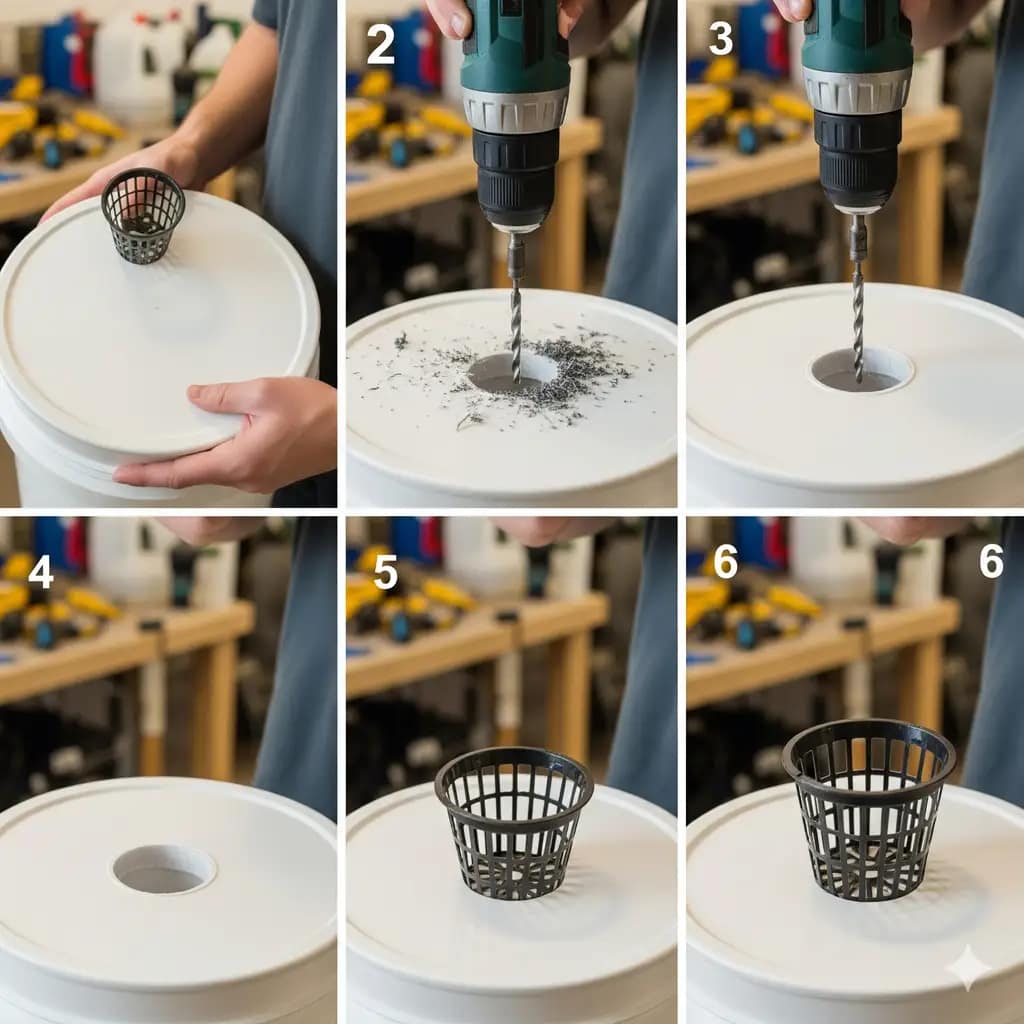 2

3

4

5

6

6