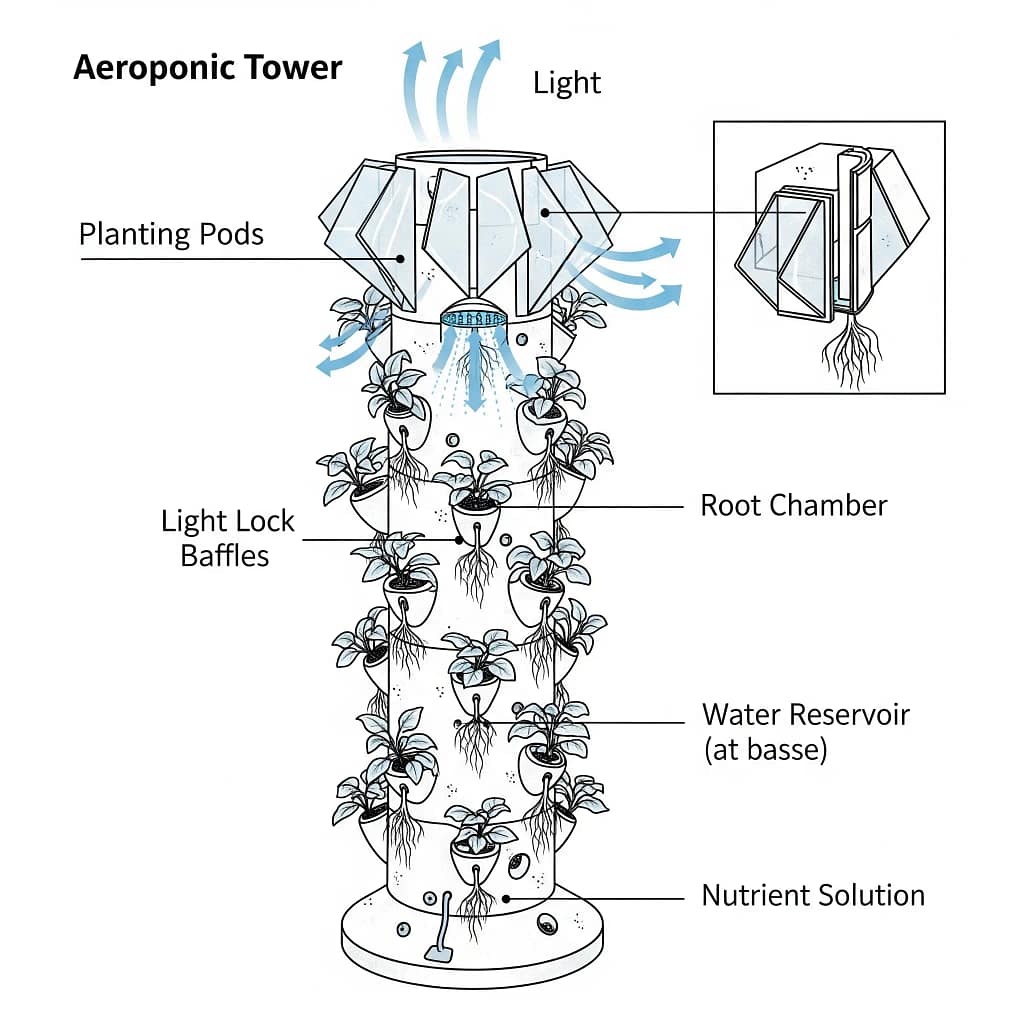 Aeroponic Tower

Light

Planting Pods

Light Lock Baffles

Root Chamber

Water Reservoir (at basse)

Nutrient Solution