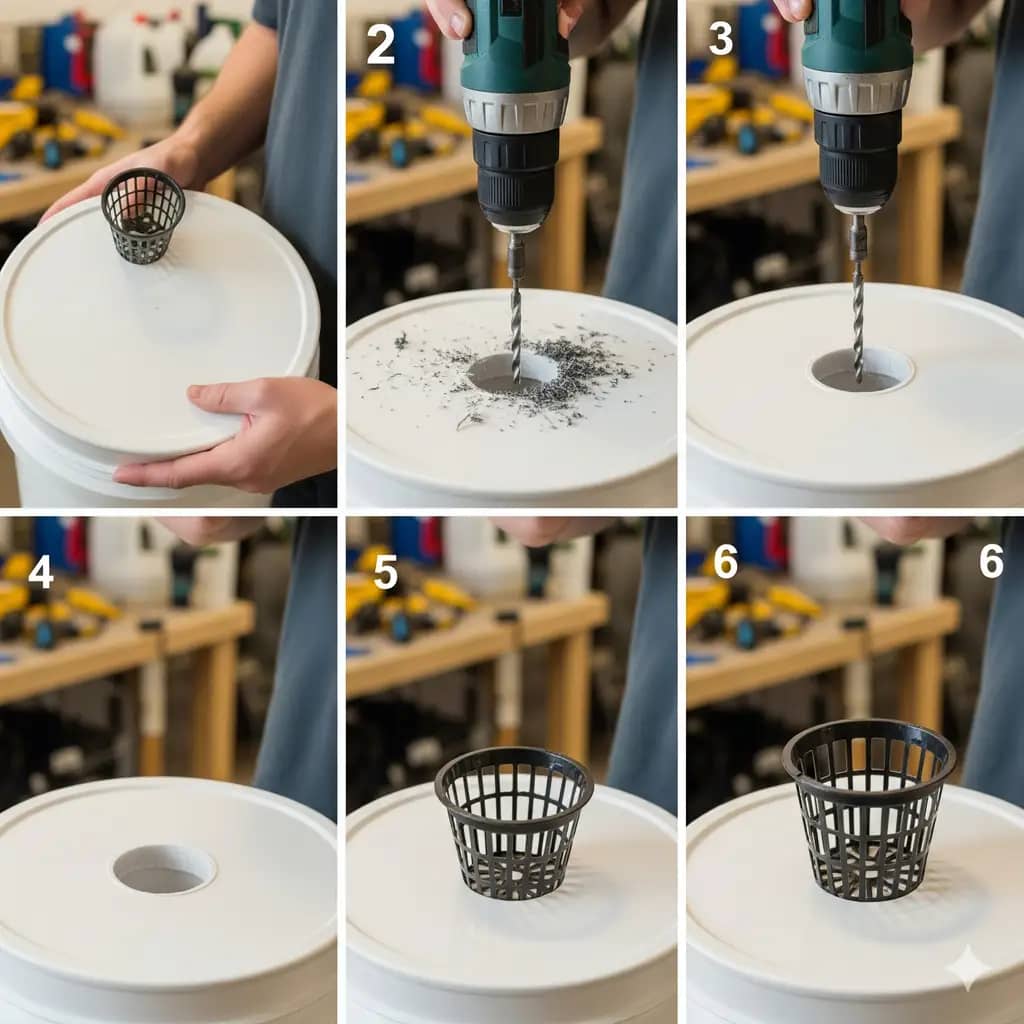 2

3

4

5

6

6