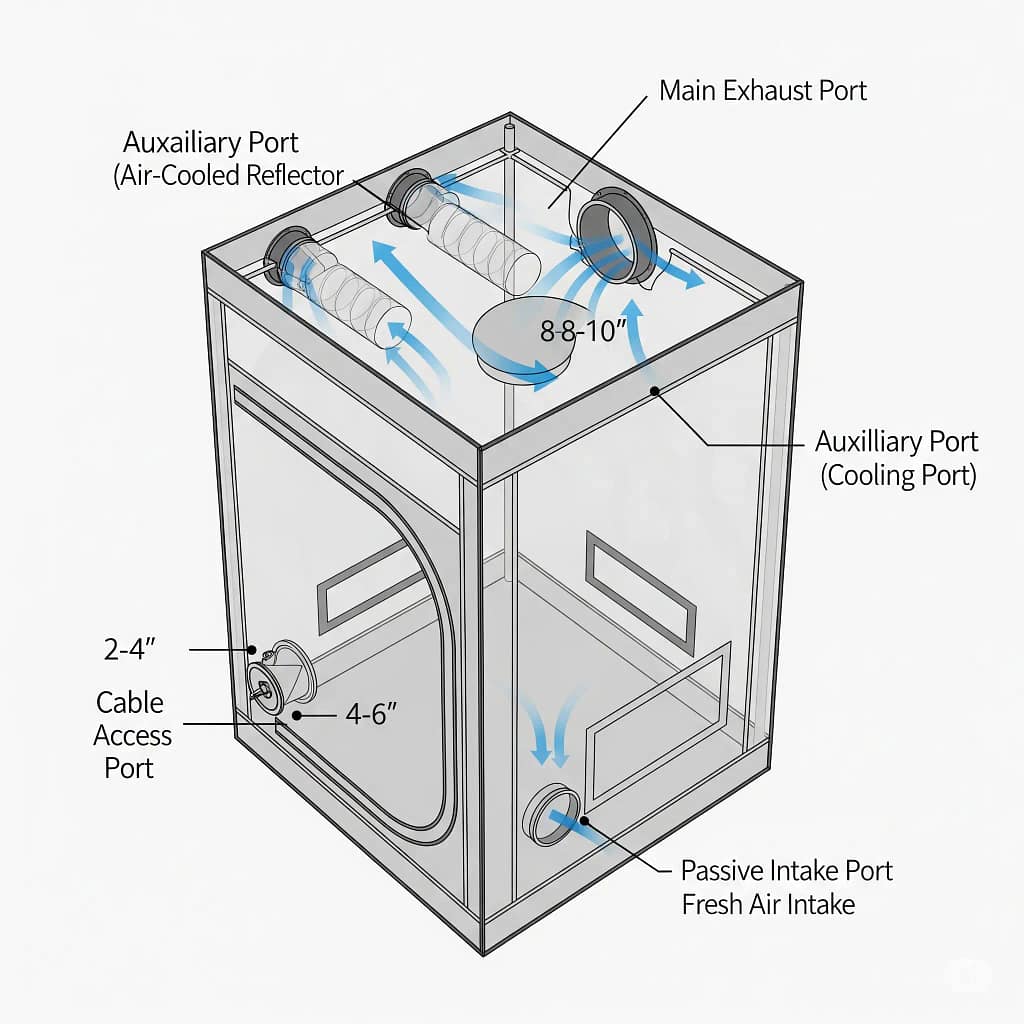 Main Exhaust Port

Auxailiary Port
(Air-Cooled Reflector

8-8-10″

Auxilliary Port
(Cooling Port)

2-4″

Cable
Access
Port

4-6″

Passive Intake Port
Fresh Air Intake