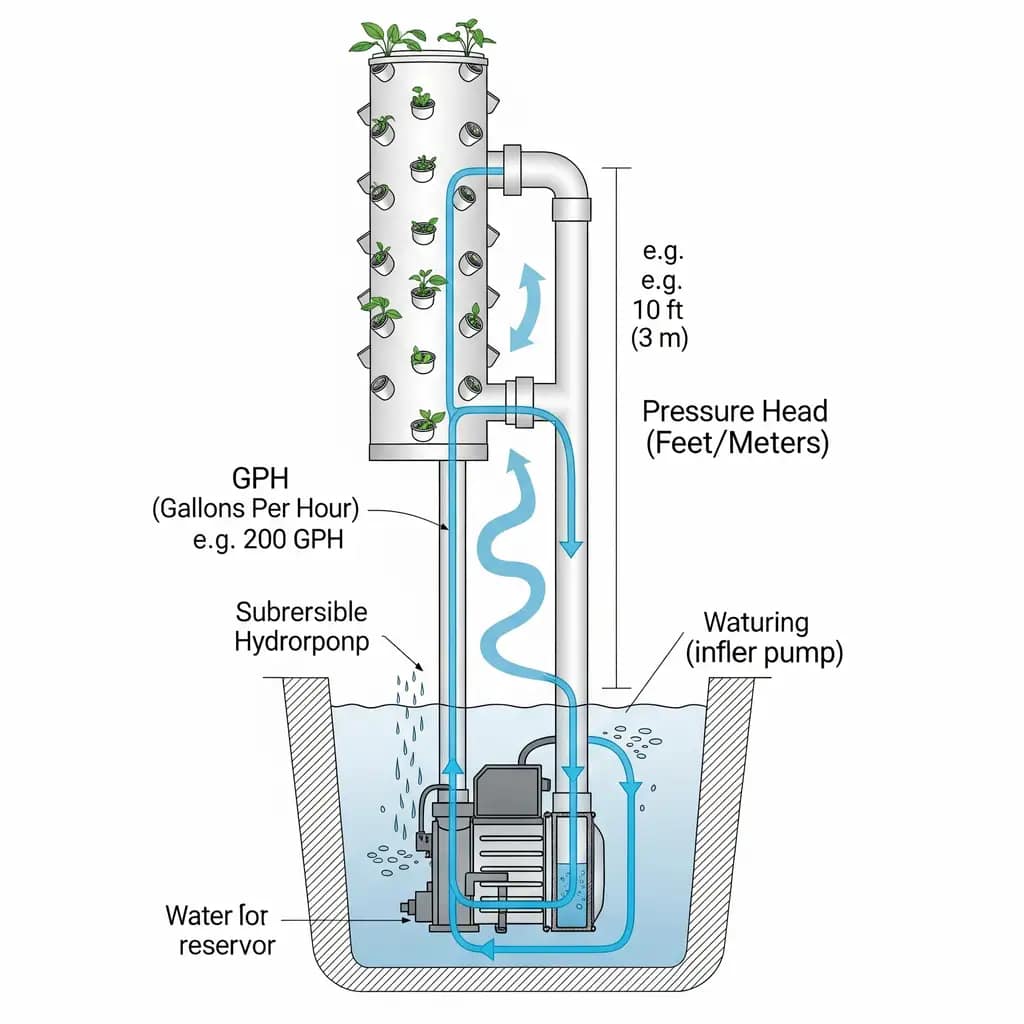 e.g.
e.g.
10 ft
(3 m)

Pressure Head
(Feet/Meters)

GPH
(Gallons Per Hour)
e.g. 200 GPH

Subrersible
Hydrorponp

Waturing
(infler pump)

Water for
reservor